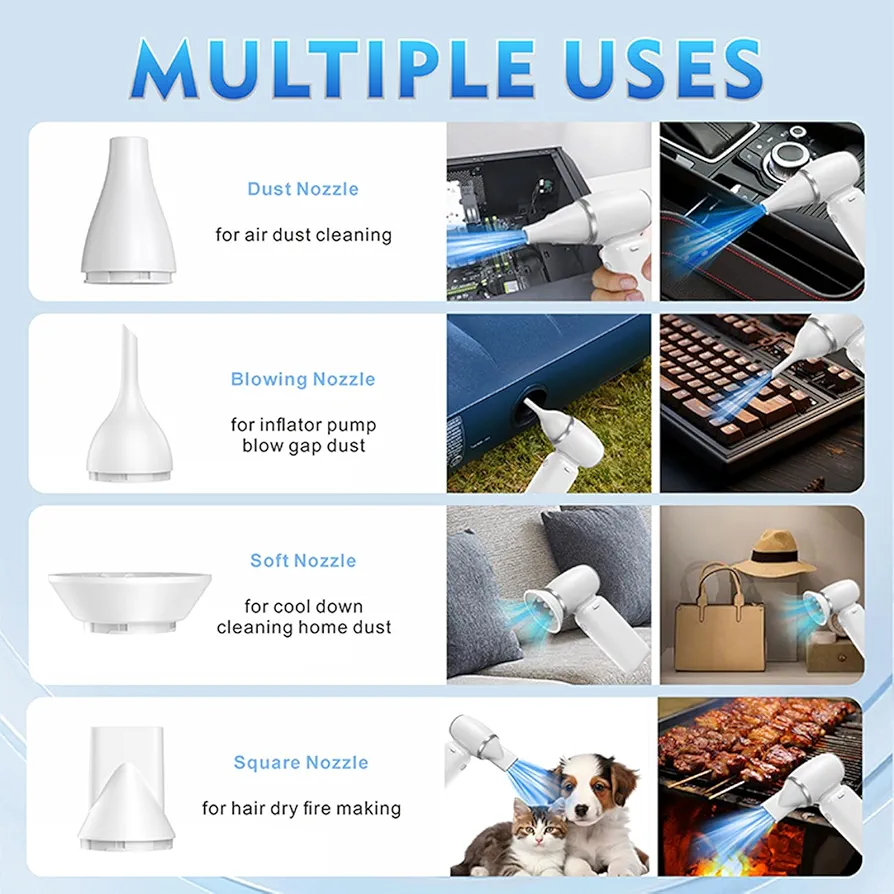 MULTIPLE USES

Dust Nozzle

for air dust cleaning

Blowing Nozzle

for inflator pump blow gap dust

Soft Nozzle

for cool down cleaning home dust

Square Nozzle

for hair dry fire making